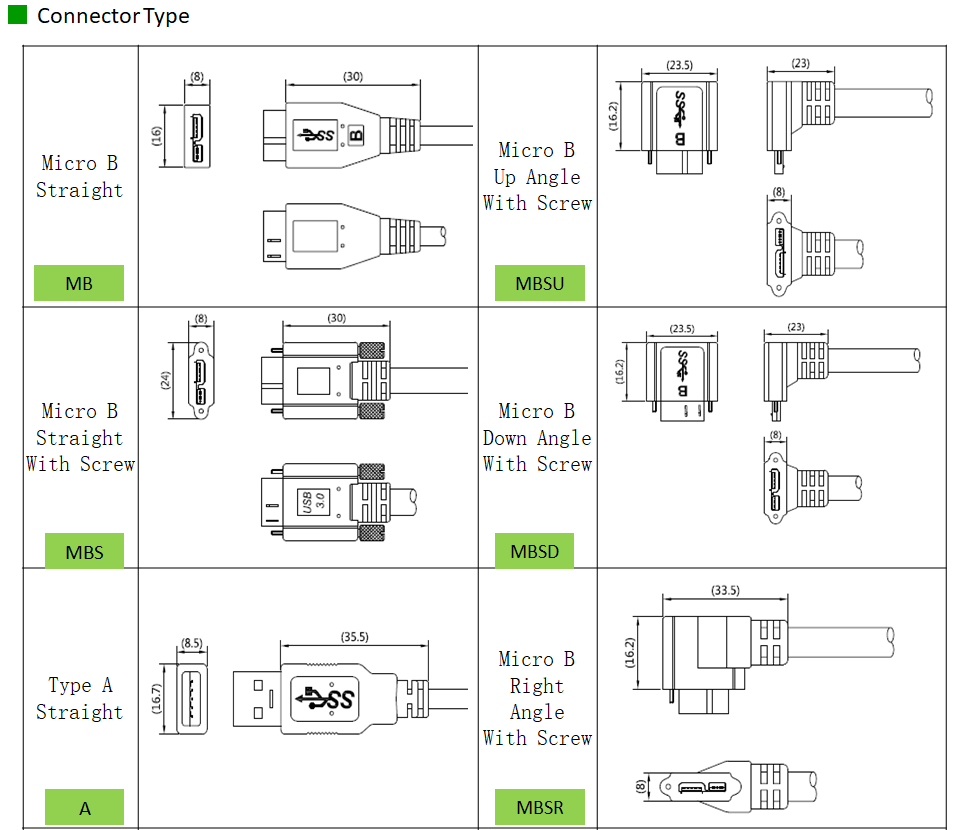 Connector Type

| | | | |
|---|---|---|---|
| Micro B Straight MB | (8) (16) (30) SS B | Micro B Up Angle With Screw MBSU | (23.5) (16.2) SS B (23) (8) |
| Micro B Straight With Screw MBS | (8) (24) (30) USB 3.0 | Micro B Down Angle With Screw MBSD | (23.5) (16.2) SS B (23) (8) |
| Type A Straight A | (8.5) (16.7) (35.5) SS | Micro B Right Angle With Screw MBSR | (33.5) (16.2) (8) |