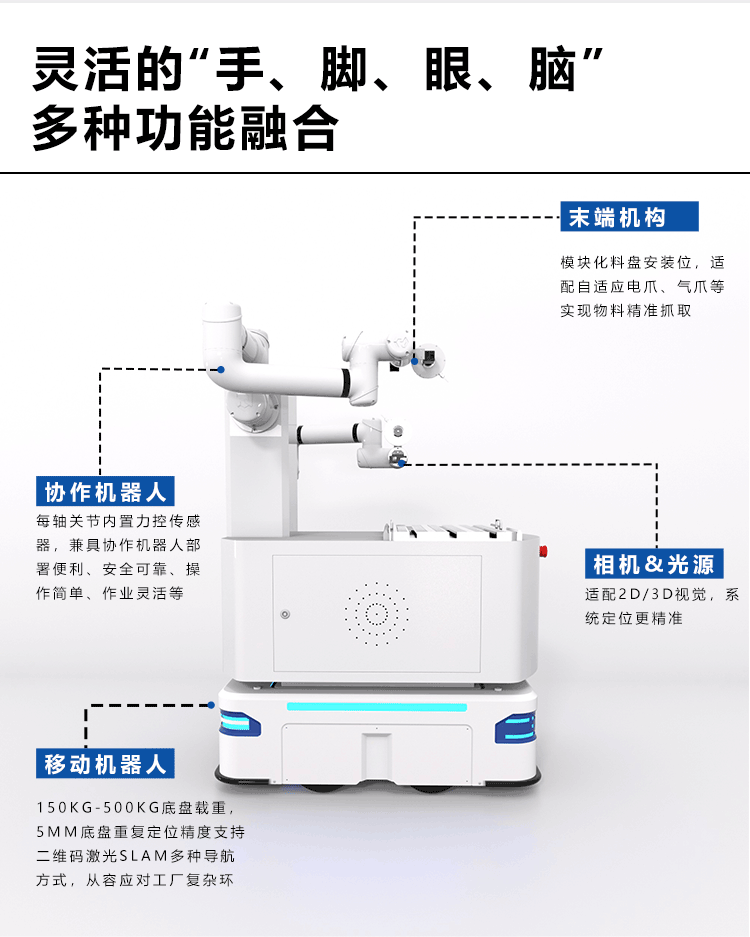 灵活的“手、脚、眼、脑”
多种功能融合

末端机构

模块化料盘安装位，适配自适应电爪、气爪等实现物料精准抓取

协作机器人

每轴关节内置力控传感器，兼具协作机器人部署便利、安全可靠、操作简单、作业灵活等

相机&光源

适配2D/3D视觉，系统定位更精准

移动机器人

150KG-500KG底盘载重，5MM底盘重复定位精度支持二维码激光SLAM多种导航方式，从容应对工厂复杂环